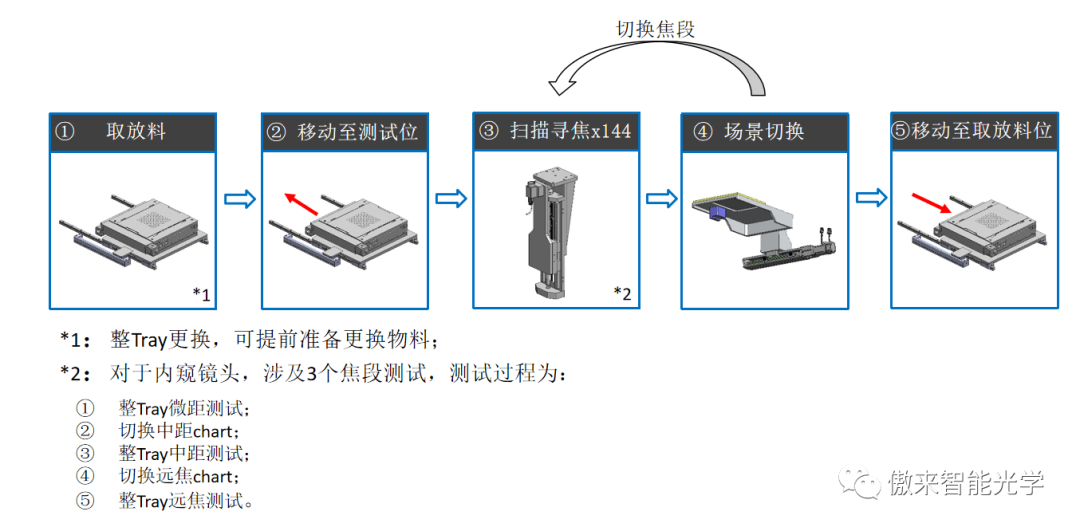 切换焦段

① 取放料

*1

② 移动至测试位

③ 扫描寻焦x144

*2

④ 场景切换

⑤移动至取放料位

*1： 整Tray更换，可提前准备更换物料；

*2： 对于内窥镜头，涉及3个焦段测试，测试过程为：

① 整Tray微距测试；
② 切换中距chart；
③ 整Tray中距测试；
④ 切换远焦chart；
⑤ 整Tray远焦测试。

傲来智能光学